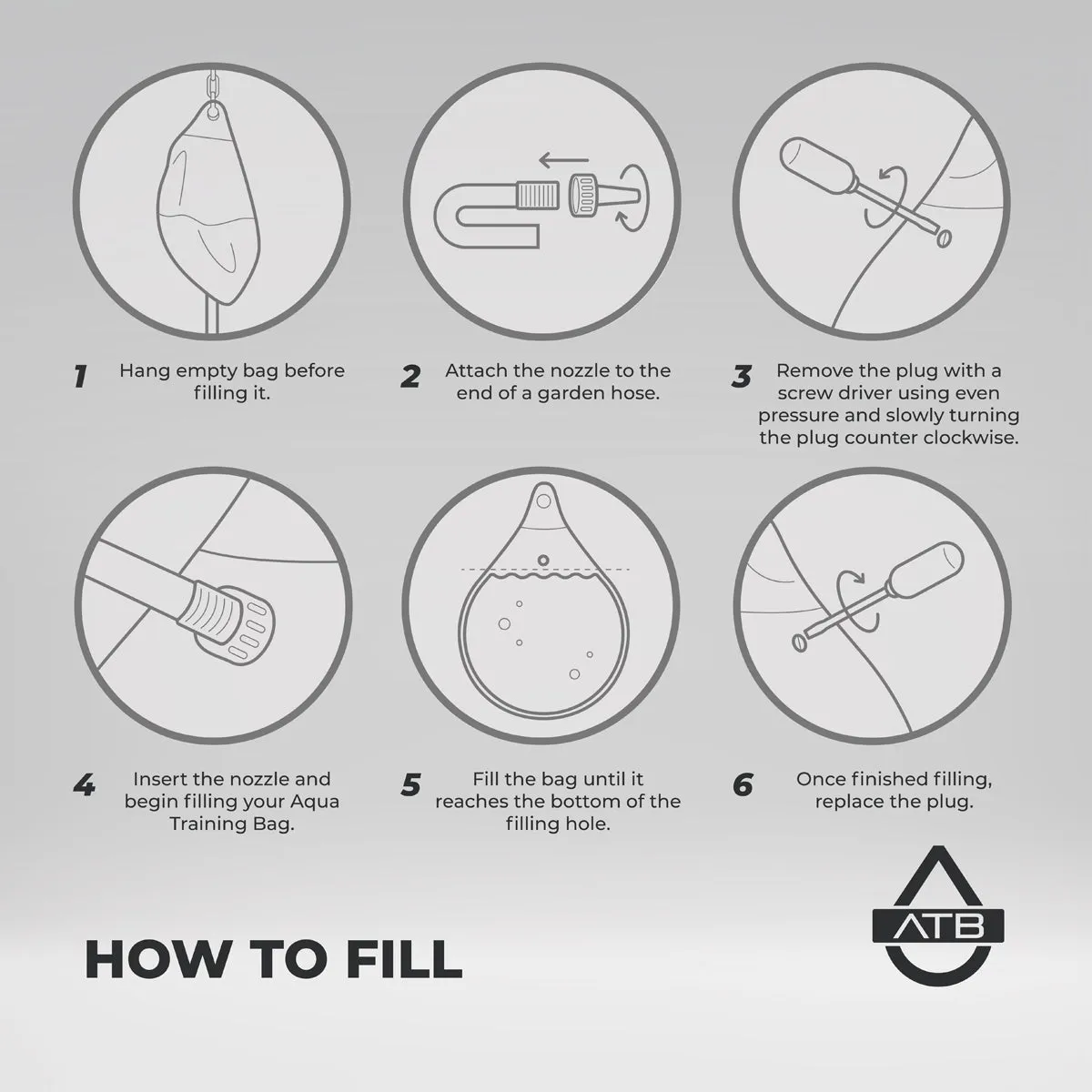 1 Hang empty bag before filling it.

2 Attach the nozzle to the end of a garden hose.

3 Remove the plug with a screw driver using even pressure and slowly turning the plug counter clockwise.

4 Insert the nozzle and begin filling your Aqua Training Bag.

5 Fill the bag until it reaches the bottom of the filling hole.

6 Once finished filling, replace the plug.

HOW TO FILL

ATB