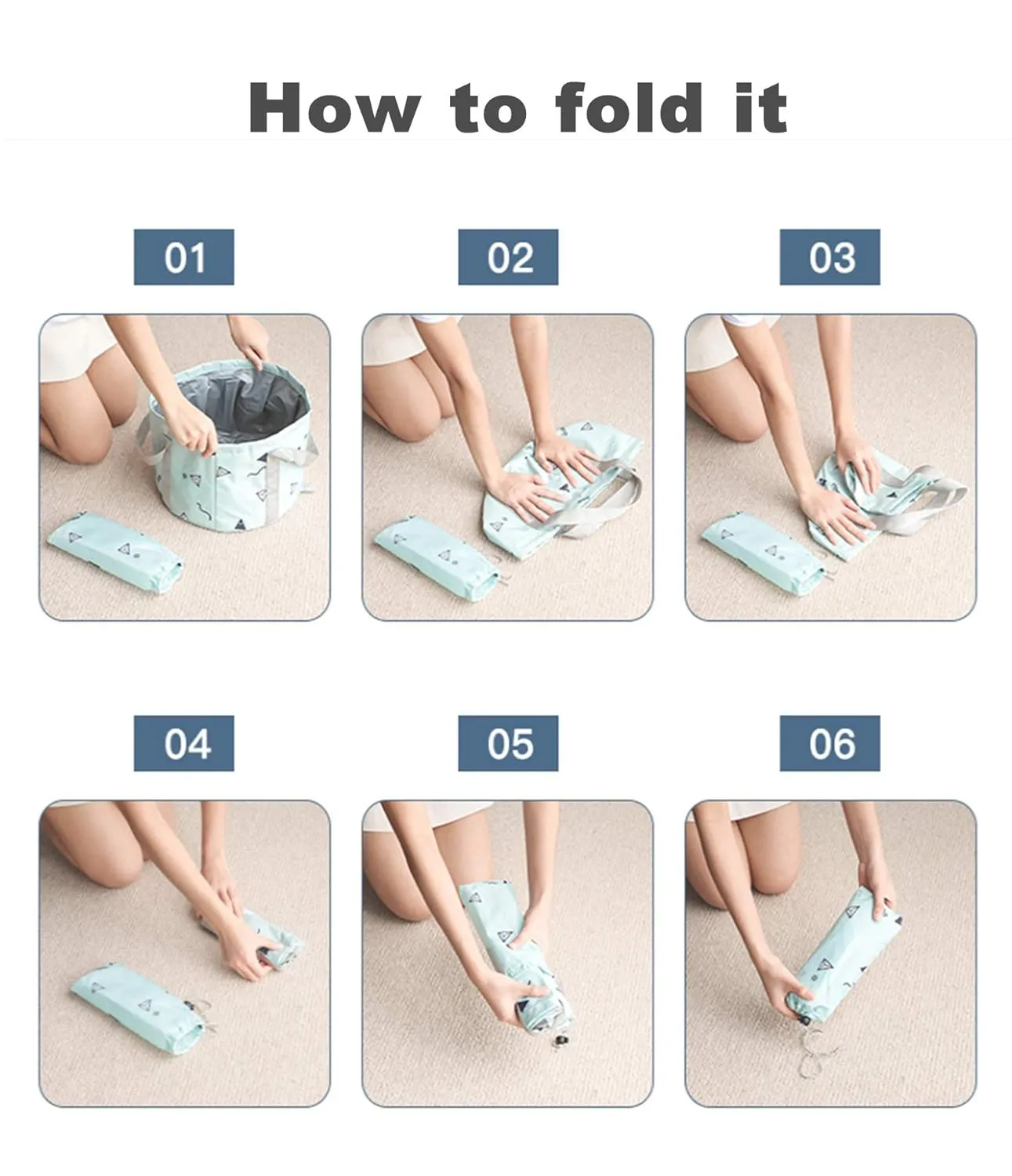 How to fold it

01

02

03

04

05

06